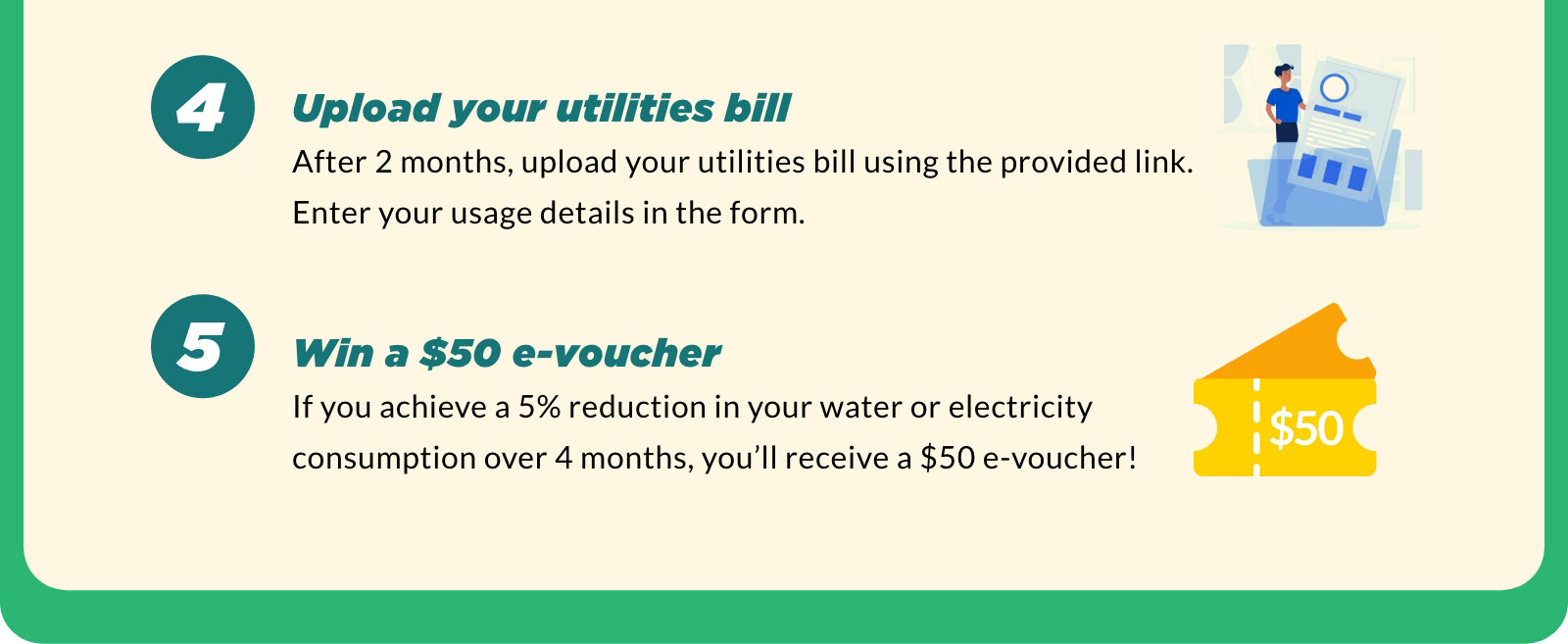 4

Upload your utilities bill

After 2 months, upload your utilities bill using the provided link. Enter your usage details in the form.

5

Win a \$50 e-voucher

If you achieve a 5% reduction in your water or electricity consumption over 4 months, you'll receive a \$50 e-voucher!

\$50